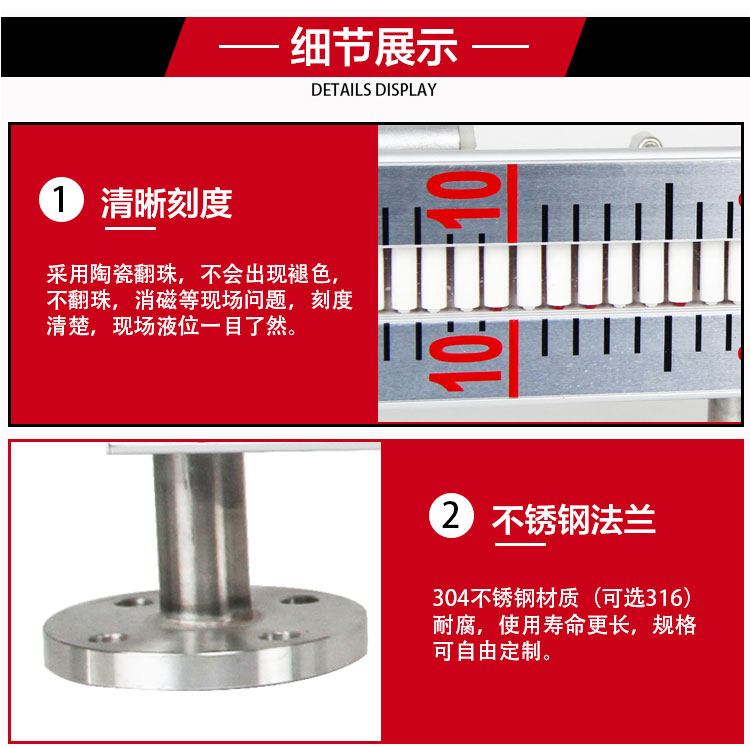 — 细节展示 —

DETAILS DISPLAY

1 清晰刻度

采用陶瓷翻珠，不会出现褪色，不翻珠，消磁等现场问题，刻度清楚，现场液位一目了然。

10

10

2 不锈钢法兰

304不锈钢材质（可选316）耐腐，使用寿命更长，规格可自由定制。