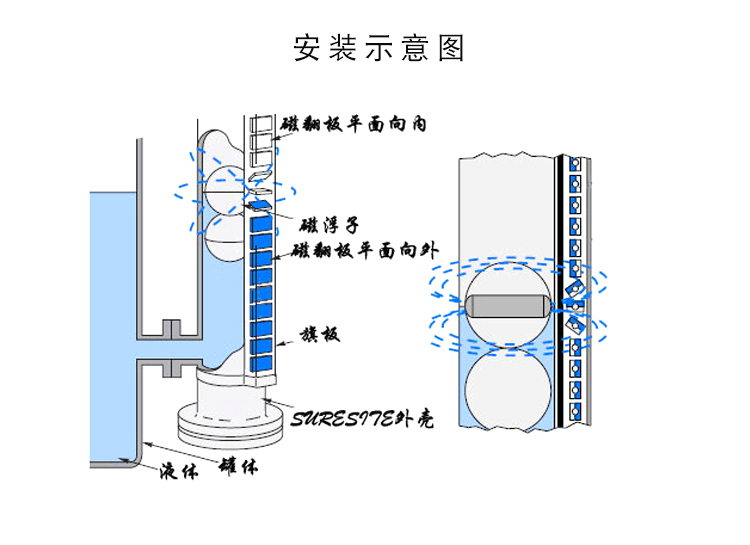 安装示意图

磁翻板平面向内

磁浮子

磁翻板平面向外

旗板

SURESITE外壳

液体

罐体