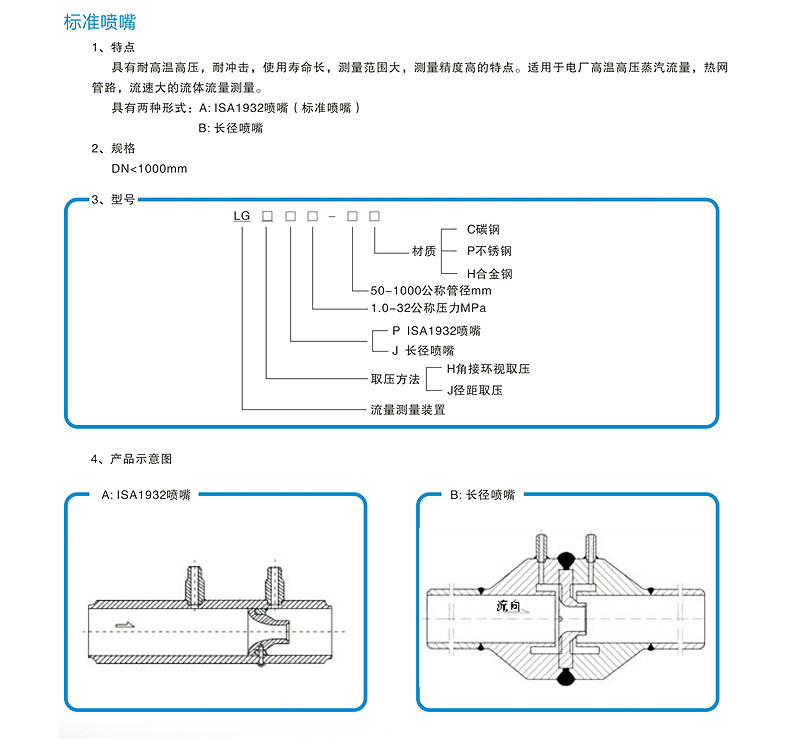 标准喷嘴

1、特点

具有耐高温高压，耐冲击，使用寿命长，测量范围大，测量精度高的特点。适用于电厂高温高压蒸汽流量，热网管路，流速大的流体流量测量。

具有两种形式：A: ISA1932喷嘴（标准喷嘴）

B: 长径喷嘴

2、规格

DN<1000mm

3、型号

LG □ □ □ - □ □

材质 C碳钢 P不锈钢 H合金钢

50-1000公称管径mm

1.0-32公称压力MPa

P ISA1932喷嘴

J 长径喷嘴

取压方法 H角接环视取压 J径距取压

流量测量装置

4、产品示意图

A: ISA1932喷嘴

B: 长径喷嘴

流向