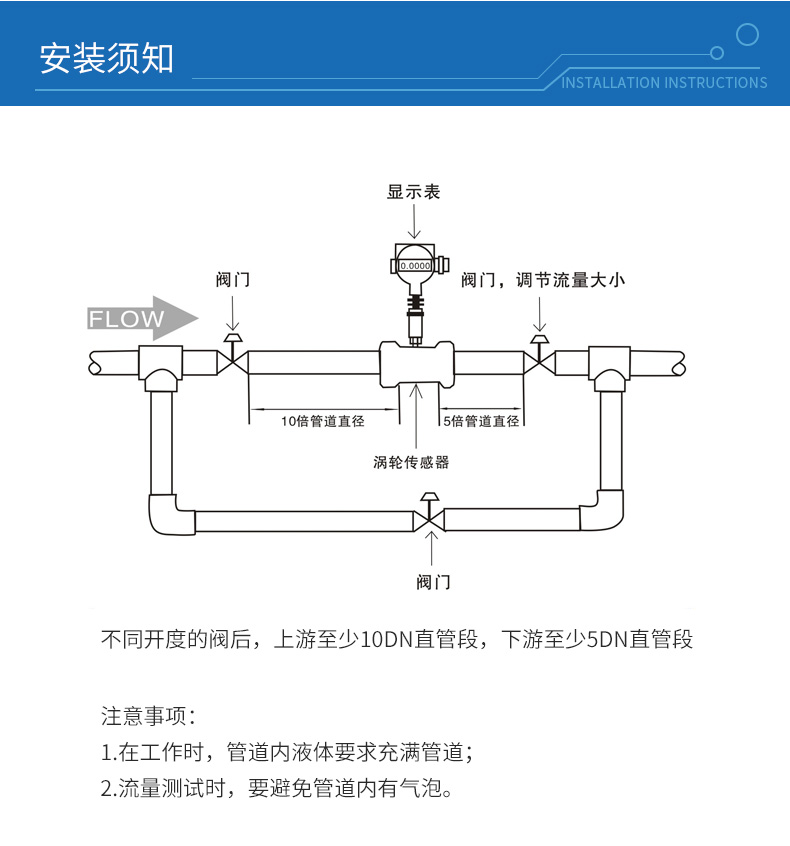 安装须知

INSTALLATION INSTRUCTIONS

显示表

0.0000

阀门

阀门，调节流量大小

FLOW

10倍管道直径

5倍管道直径

涡轮传感器

阀门

不同开度的阀后，上游至少10DN直管段，下游至少5DN直管段

注意事项：

1.在工作时，管道内液体要求充满管道；

2.流量测试时，要避免管道内有气泡。